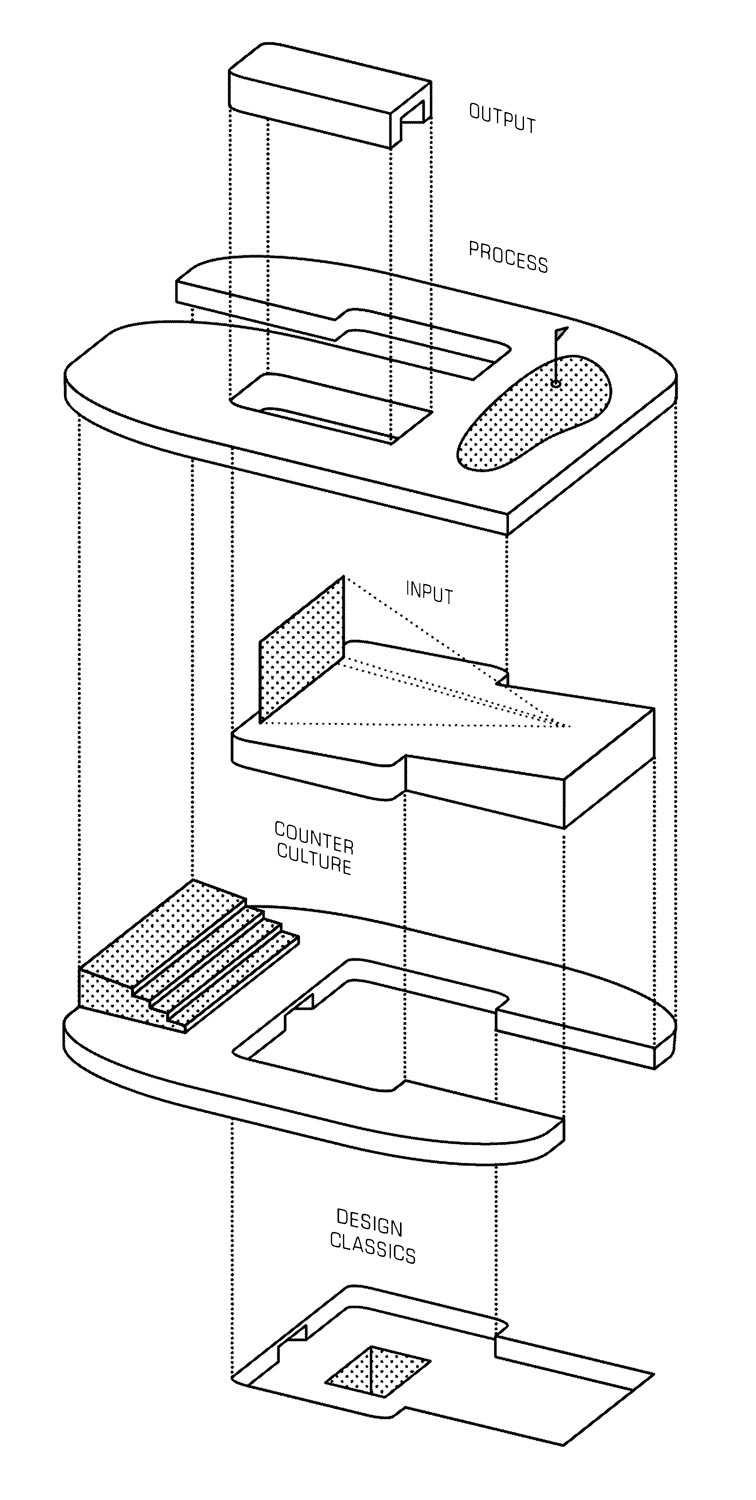 OUTPUT

PROCESS

INPUT

COUNTER CULTURE

DESIGN CLASSICS